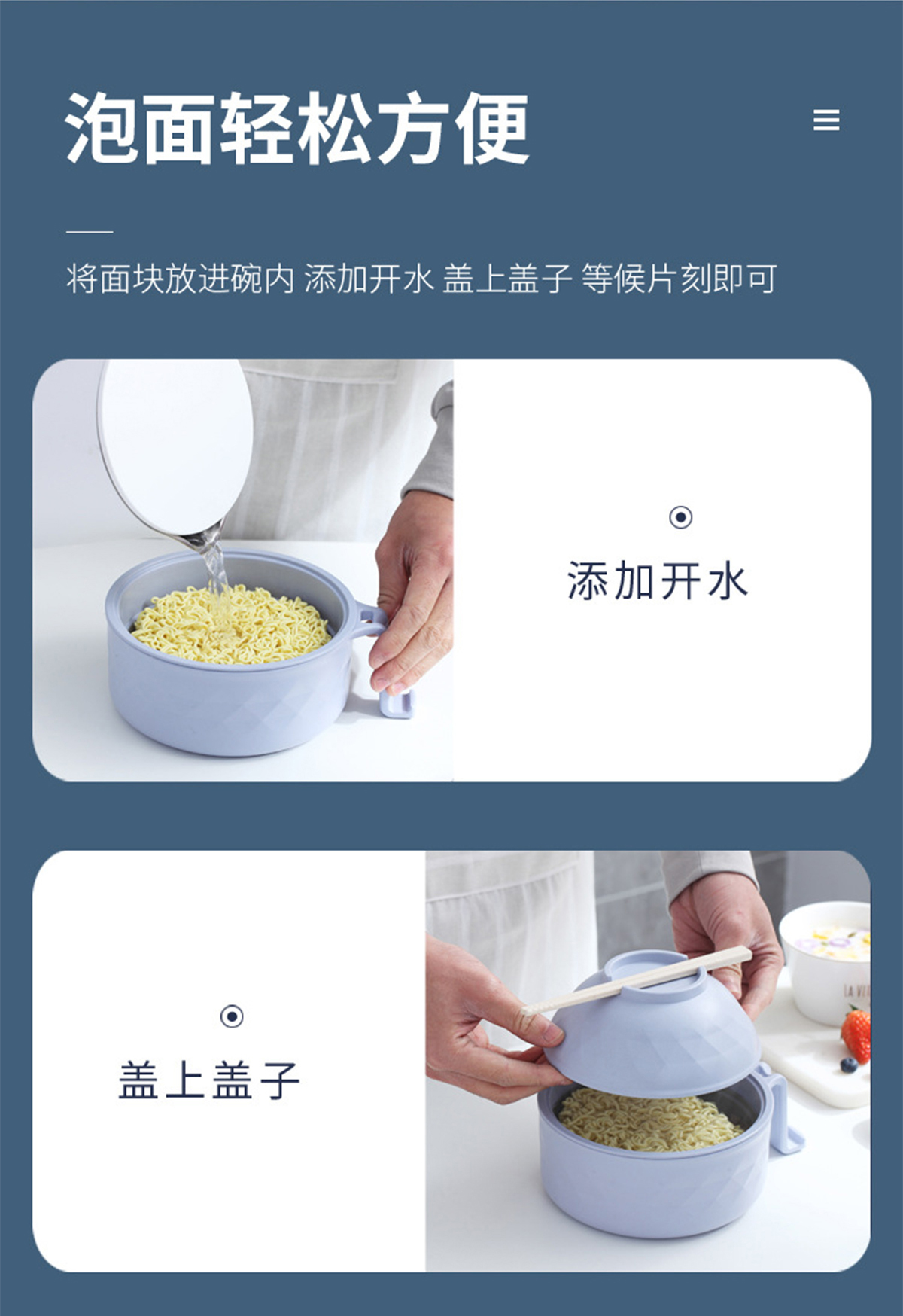 泡面轻松方便

将面块放进碗内 添加开水 盖上盖子 等候片刻即可

添加开水

盖上盖子

LA VI