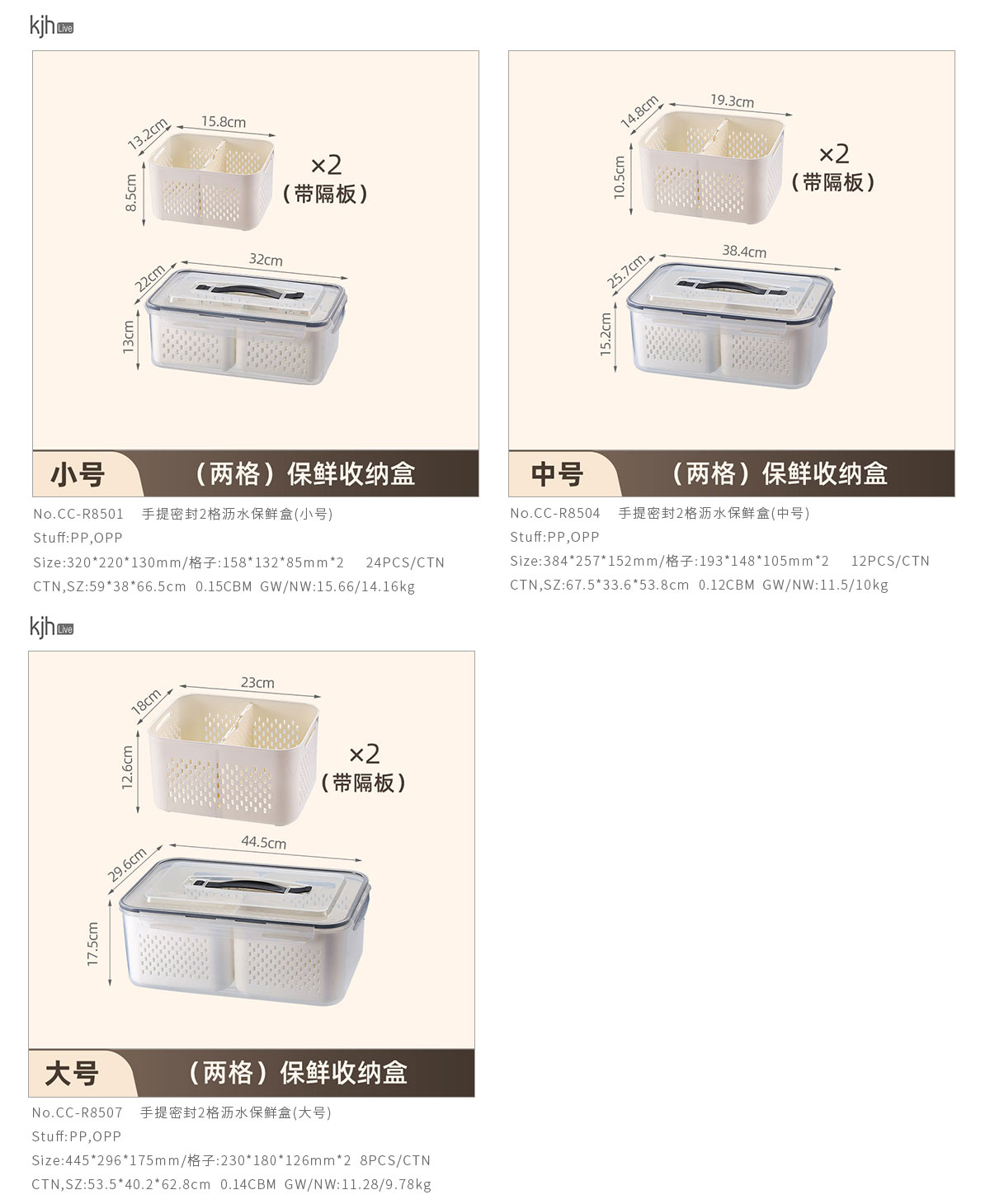 kjh Live

13.2cm
15.8cm
8.5cm
×2
（带隔板）
22cm
32cm
13cm

小号 （两格）保鲜收纳盒

No.CC-R8501 手提密封2格沥水保鲜盒(小号)
Stuff:PP,OPP
Size:320*220*130mm/格子:158*132*85mm*2 24PCS/CTN
CTN,SZ:59*38*66.5cm 0.15CBM GW/NW:15.66/14.16kg

14.8cm
19.3cm
10.5cm
×2
（带隔板）
25.7cm
38.4cm
15.2cm

中号 （两格）保鲜收纳盒

No.CC-R8504 手提密封2格沥水保鲜盒(中号)
Stuff:PP,OPP
Size:384*257*152mm/格子:193*148*105mm*2 12PCS/CTN
CTN,SZ:67.5*33.6*53.8cm 0.12CBM GW/NW:11.5/10kg

kjh Live

18cm
23cm
12.6cm
×2
（带隔板）
29.6cm
44.5cm
17.5cm

大号 （两格）保鲜收纳盒

No.CC-R8507 手提密封2格沥水保鲜盒(大号)
Stuff:PP,OPP
Size:445*296*175mm/格子:230*180*126mm*2 8PCS/CTN
CTN,SZ:53.5*40.2*62.8cm 0.14CBM GW/NW:11.28/9.78kg