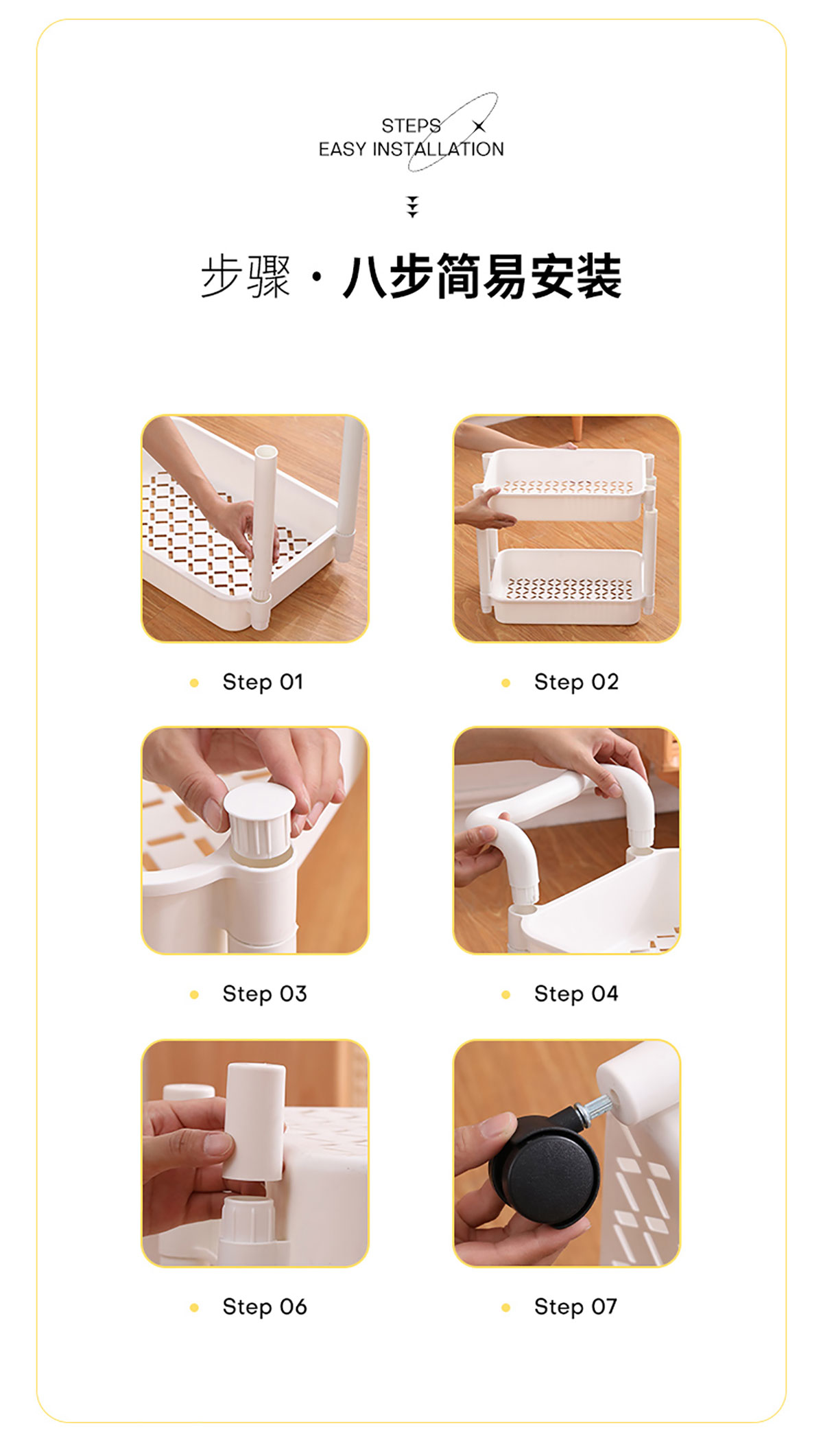 STEPS
EASY INSTALLATION

步骤 · 八步简易安装

Step 01

Step 02

Step 03

Step 04

Step 06

Step 07